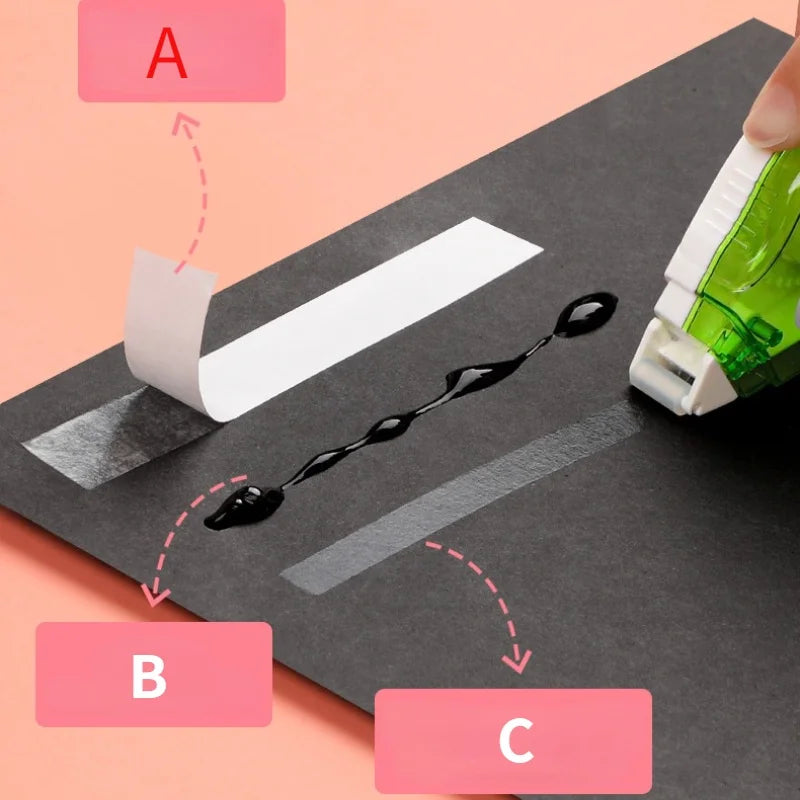 A

B

C