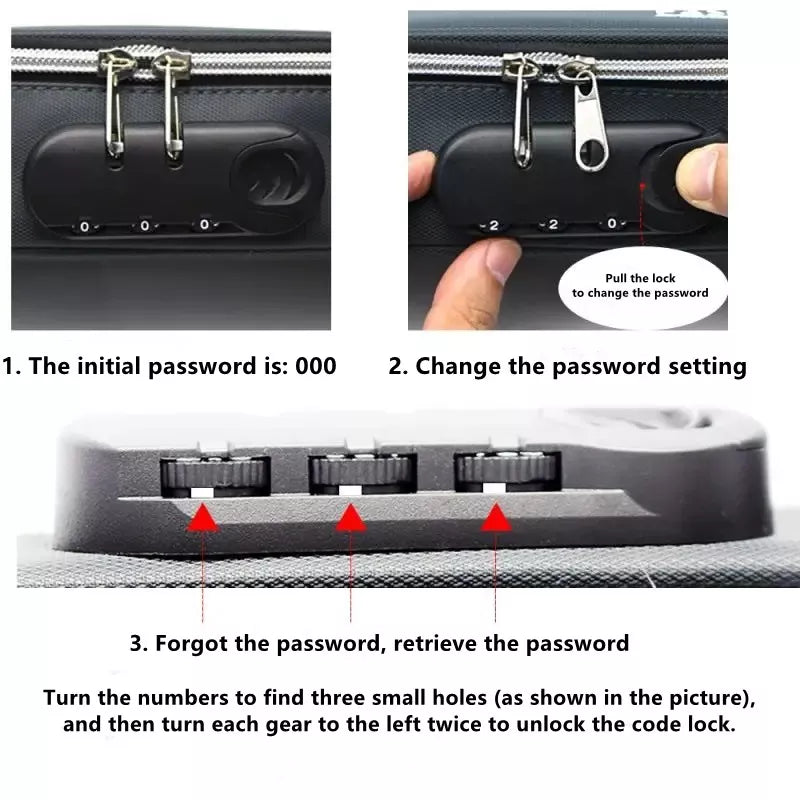 0 0 0

2 2 0

Pull the lock to change the password

1. The initial password is: 000

2. Change the password setting

3. Forgot the password, retrieve the password

Turn the numbers to find three small holes (as shown in the picture), and then turn each gear to the left twice to unlock the code lock.